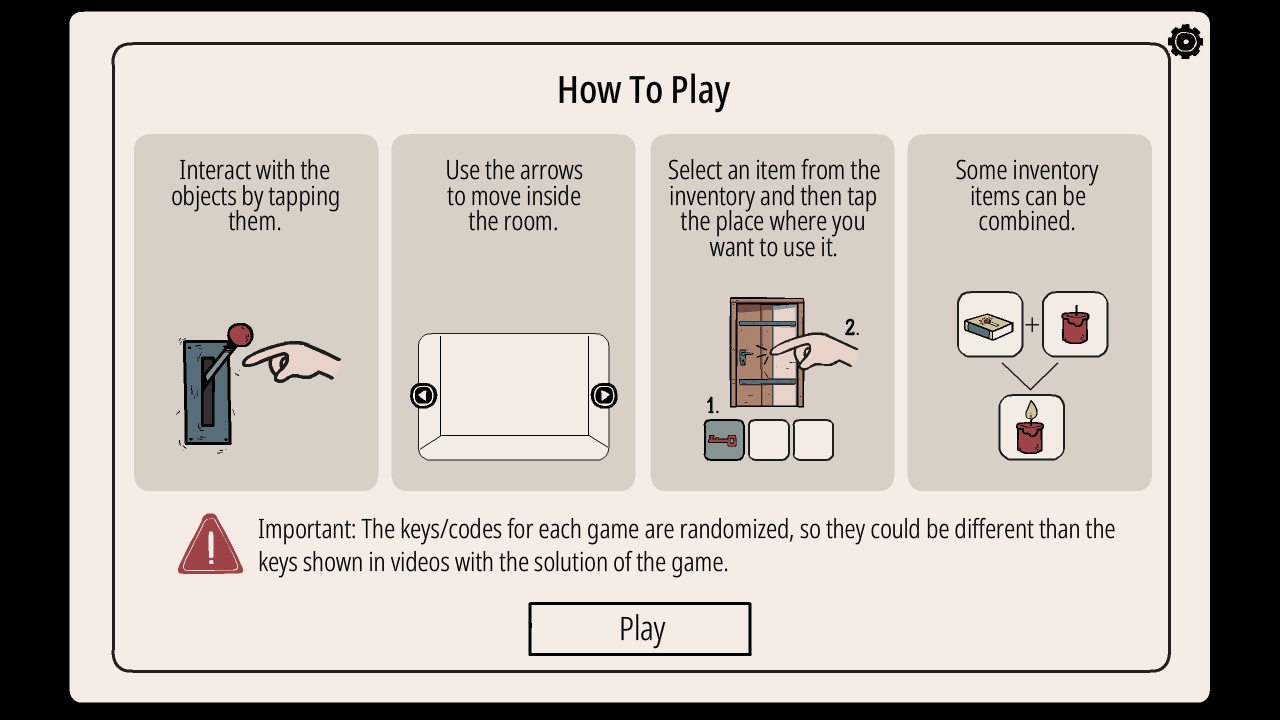 How To Play

Interact with the objects by tapping them.

Use the arrows to move inside the room.

Select an item from the inventory and then tap the place where you want to use it.

2.

1.

Some inventory items can be combined.

+

Important: The keys/codes for each game are randomized, so they could be different than the keys shown in videos with the solution of the game.

Play