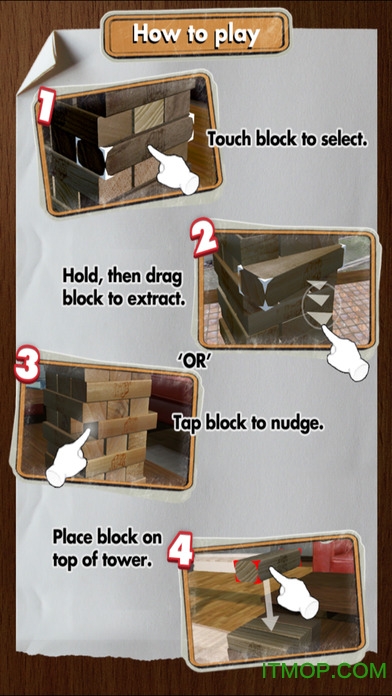 How to play

1

Touch block to select.

2

Hold, then drag block to extract.

'OR'

3

Tap block to nudge.

Place block on top of tower.

4

ITMOP.COM