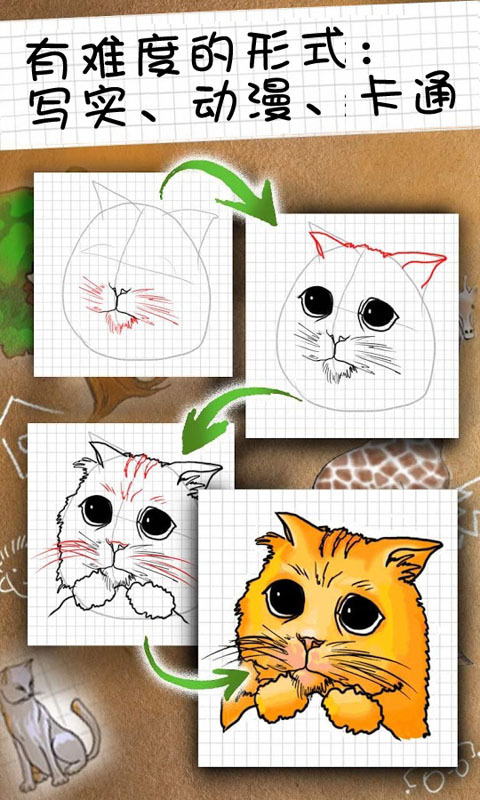 有难度的形式：
写实、动漫、卡通